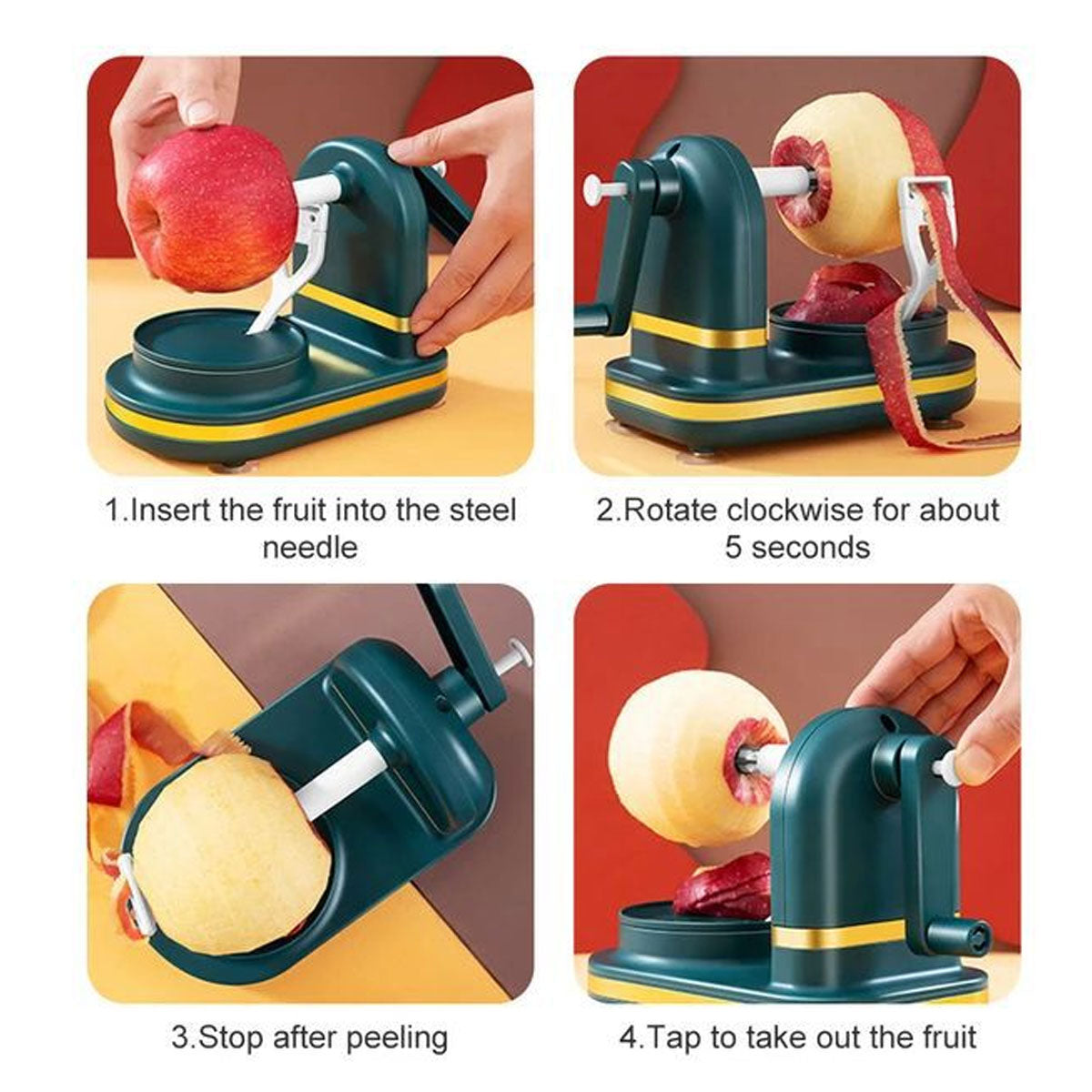 1.Insert the fruit into the steel needle

2.Rotate clockwise for about 5 seconds

3.Stop after peeling

4.Tap to take out the fruit